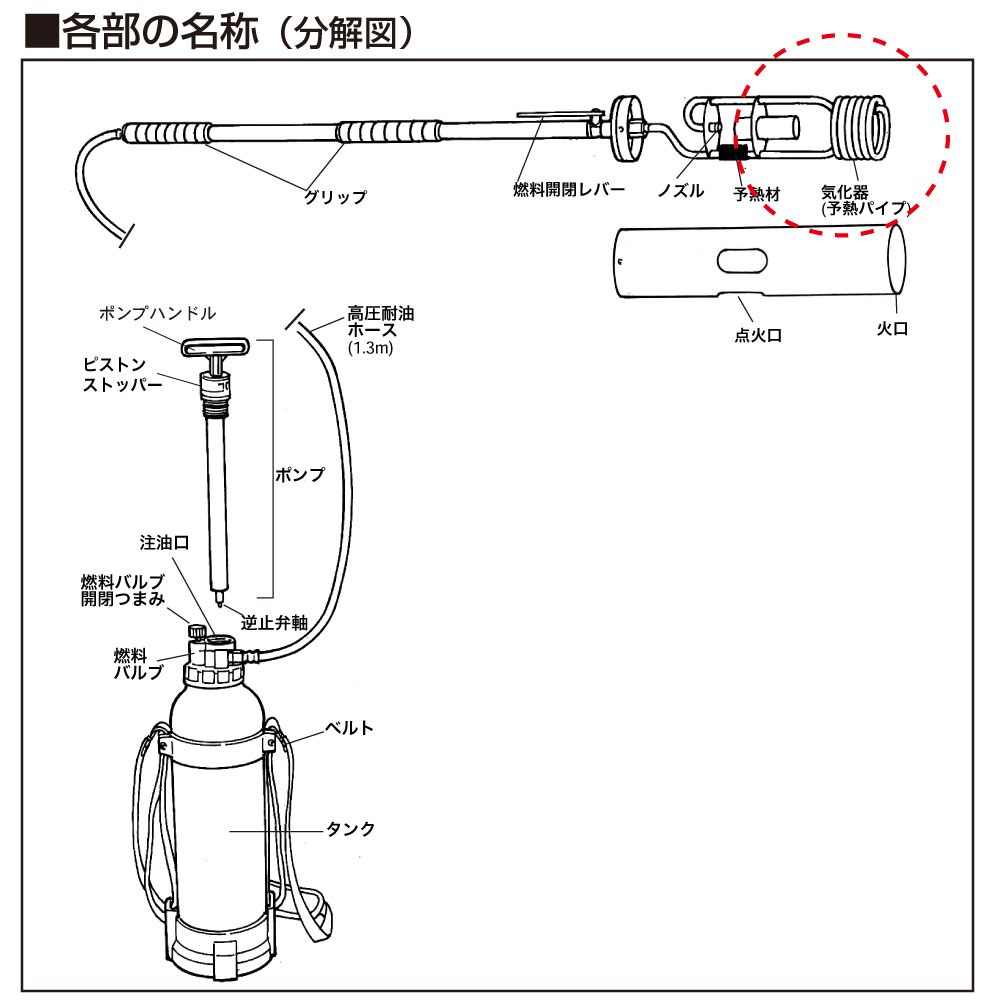 ■各部の名称（分解図）

グリップ

燃料開閉レバー

ノズル

予熱材

気化器
(予熱パイプ)

点火口

火口

ポンプハンドル

ピストン
ストッパー

高圧耐油
ホース
(1.3m)

ポンプ

注油口

燃料バルブ
開閉つまみ

逆止弁軸

燃料
バルブ

ベルト

タンク