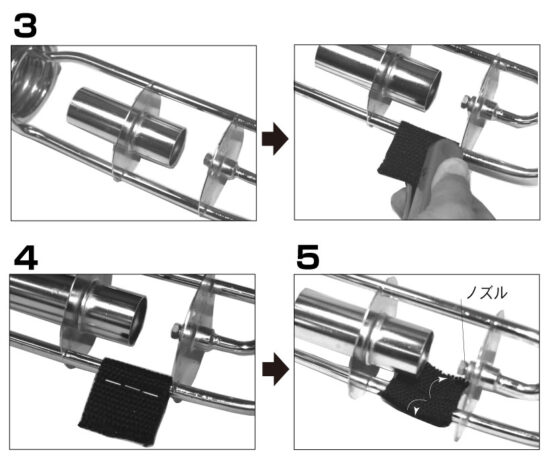 3

4

5

ノズル