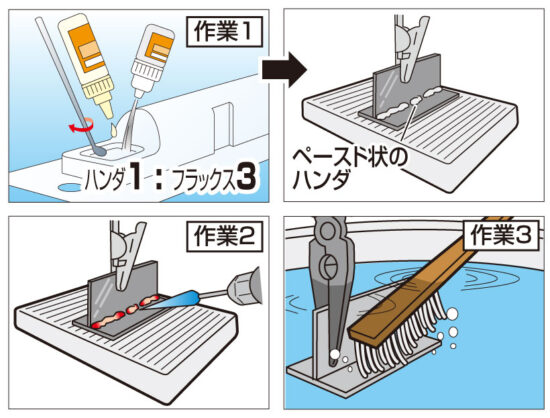 作業1

ハンダ1：フラックス3

ペースト状のハンダ

作業2

作業3